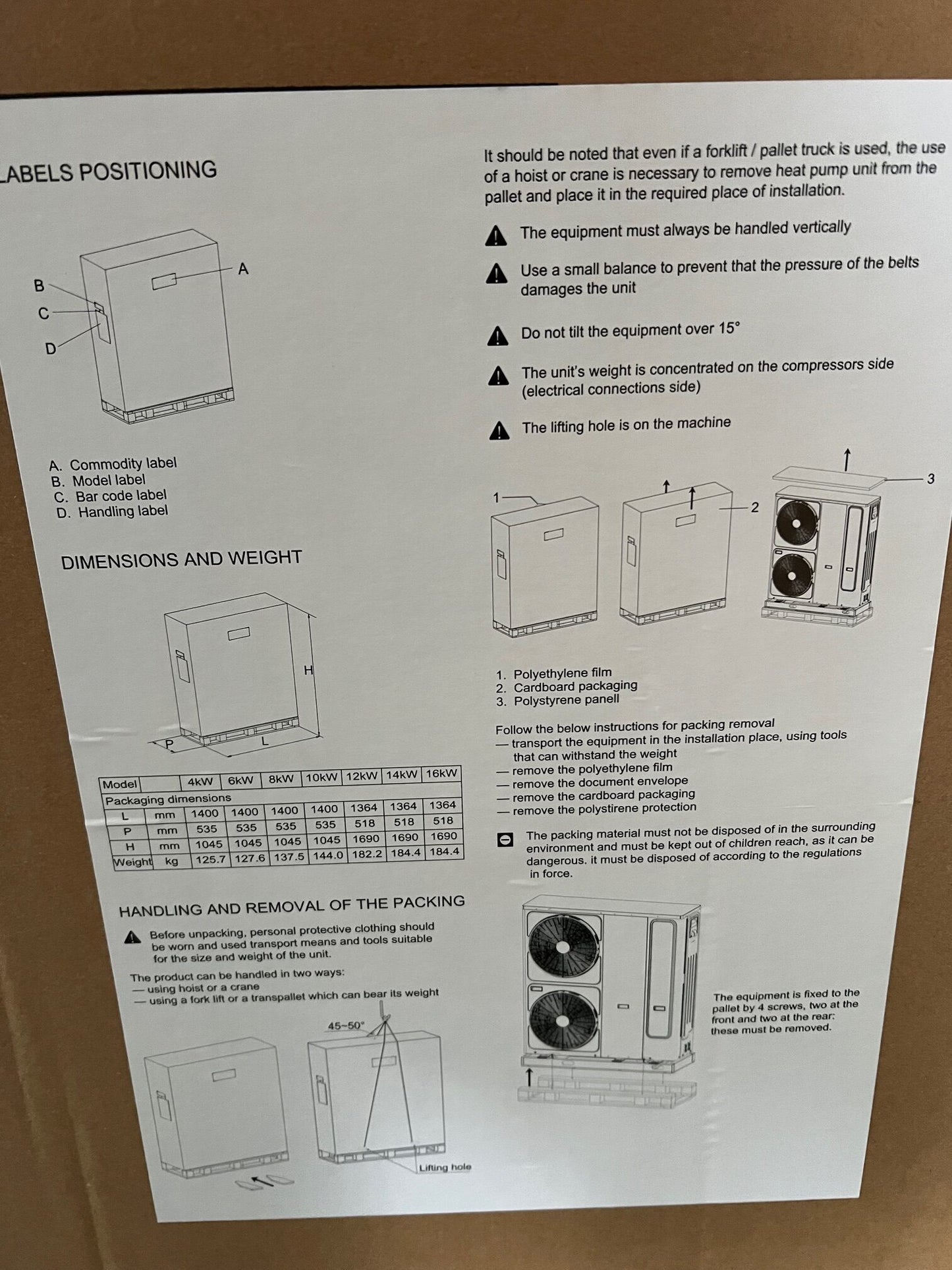 LABELS POSITIONING

A
B
C
D

A. Commodity label
B. Model label
C. Bar code label
D. Handling label

DIMENSIONS AND WEIGHT

H
P
L

| Model | | 4kW | 6kW | 8kW | 10kW | 12kW | 14kW | 16kW |
|---|---|---|---|---|---|---|---|---|
| Packaging dimensions | | | | | | | | |
| L | mm | 1400 | 1400 | 1400 | 1400 | 1364 | 1364 | 1364 |
| P | mm | 535 | 535 | 535 | 535 | 518 | 518 | 518 |
| H | mm | 1045 | 1045 | 1045 | 1045 | 1690 | 1690 | 1690 |
| Weight | kg | 125.7 | 127.6 | 137.5 | 144.0 | 182.2 | 184.4 | 184.4 |

HANDLING AND REMOVAL OF THE PACKING

Before unpacking, personal protective clothing should be worn and used transport means and tools suitable for the size and weight of the unit.

The product can be handled in two ways:
— using hoist or a crane
— using a fork lift or a transpallet which can bear its weight

45~50°

Lifting hole

It should be noted that even if a forklift / pallet truck is used, the use of a hoist or crane is necessary to remove heat pump unit from the pallet and place it in the required place of installation.

The equipment must always be handled vertically

Use a small balance to prevent that the pressure of the belts damages the unit

Do not tilt the equipment over 15°

The unit's weight is concentrated on the compressors side (electrical connections side)

The lifting hole is on the machine

1
2
3

1. Polyethylene film
2. Cardboard packaging
3. Polystyrene panell

Follow the below instructions for packing removal
— transport the equipment in the installation place, using tools that can withstand the weight
— remove the polyethylene film
— remove the document envelope
— remove the cardboard packaging
— remove the polystirene protection

The packing material must not be disposed of in the surrounding environment and must be kept out of children reach, as it can be dangerous. it must be disposed of according to the regulations in force.

The equipment is fixed to the pallet by 4 screws, two at the front and two at the rear: these must be removed.